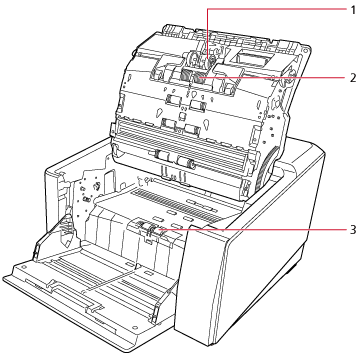 1
2
3