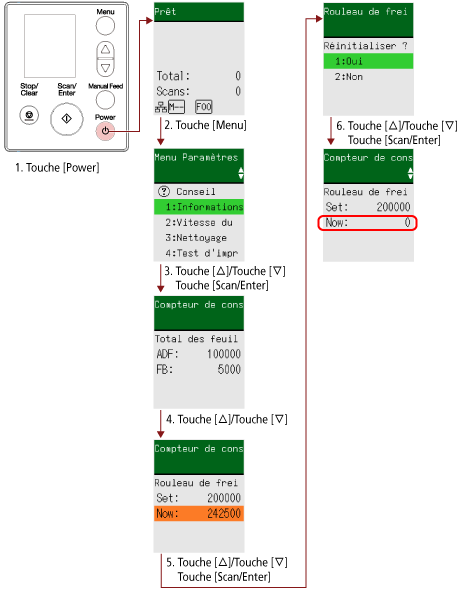 Menu

Stop/ Clear

Scan/ Enter

Manual Feed

Power

1. Touche [Power]

Prêt

Total: 0
Scans: 0
M-- F00

2. Touche [Menu]

Menu Paramètres

Conseil
1:Informations
2:Vitesse du
3:Nettoyage
4:Test d'impr

3. Touche [△]/Touche [▽] Touche [Scan/Enter]

Compteur de cons

Total des feuil
ADF: 100000
FB: 5000

4. Touche [△]/Touche [▽]

Compteur de cons

Rouleau de frei
Set: 200000
Now: 242500

5. Touche [△]/Touche [▽] Touche [Scan/Enter]

Rouleau de frei

Réinitialiser ?
1:Oui
2:Non

6. Touche [△]/Touche [▽] Touche [Scan/Enter]

Compteur de cons

Rouleau de frei
Set: 200000
Now: 0